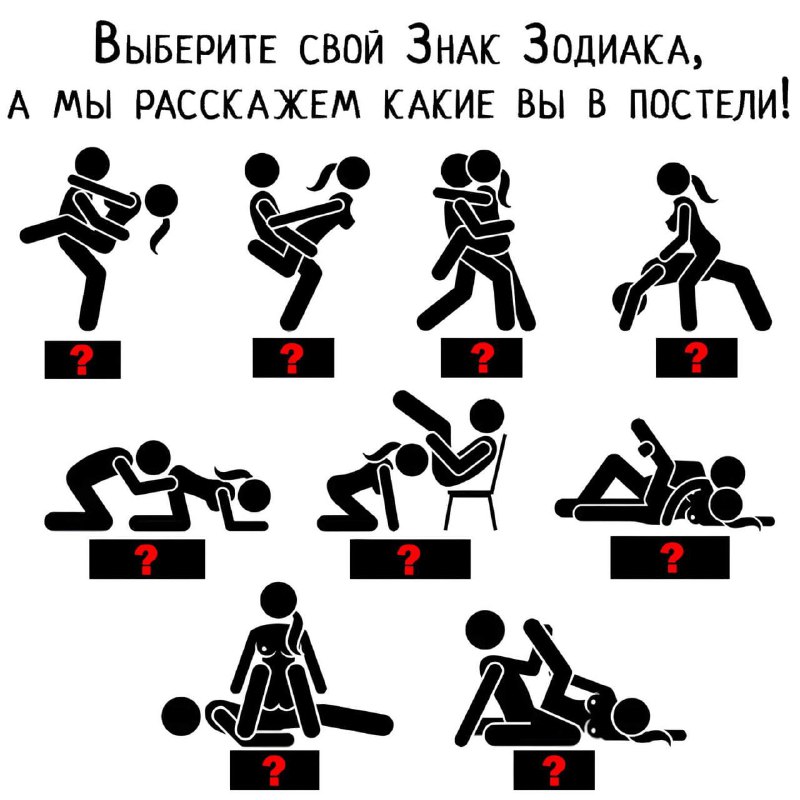 Выберите свой Знак Зодиака, а мы расскажем какие вы в постели!

?

?

?

?

?

?

?

?

?