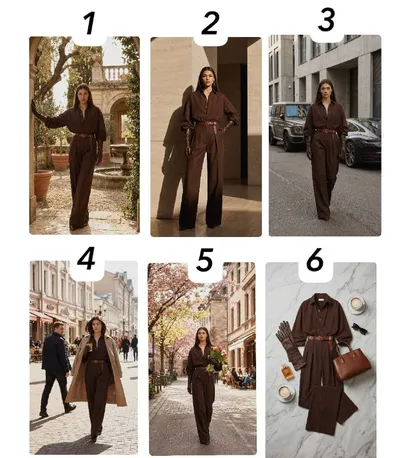 1

2

3

4

5

6