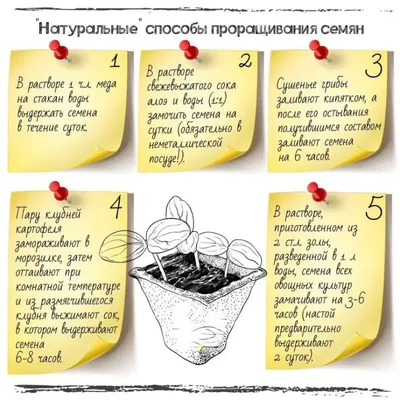 "Натуральные" способы проращивания семян

1
В растворе 1 ч.л. меда на стакан воды выдержать семена в течение суток.

2
В растворе свежевыжатого сока алоэ и воды (1:1) замочить семена на сутки (обязательно в неметаллической посуде!).

3
Сушеные грибы заливают кипятком, а после его остывания получившимся составом заливают семена на 6 часов.

4
Пару клубней картофеля замораживают в морозилке, затем оттаивают при комнатной температуре и из размягчившегося клубня выжимают сок, в котором выдерживают семена 6-8 часов.

5
В растворе, приготовленном из 2 ст.л. золы, разведенной в 1 л воды, семена всех овощных культур замачивают на 3-6 часов (настой предварительно выдерживают 2 суток).