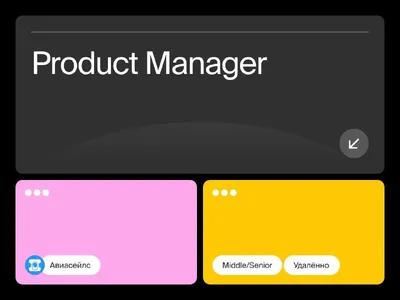 Product Manager

Авиасейлс

Middle/Senior

Удалённо