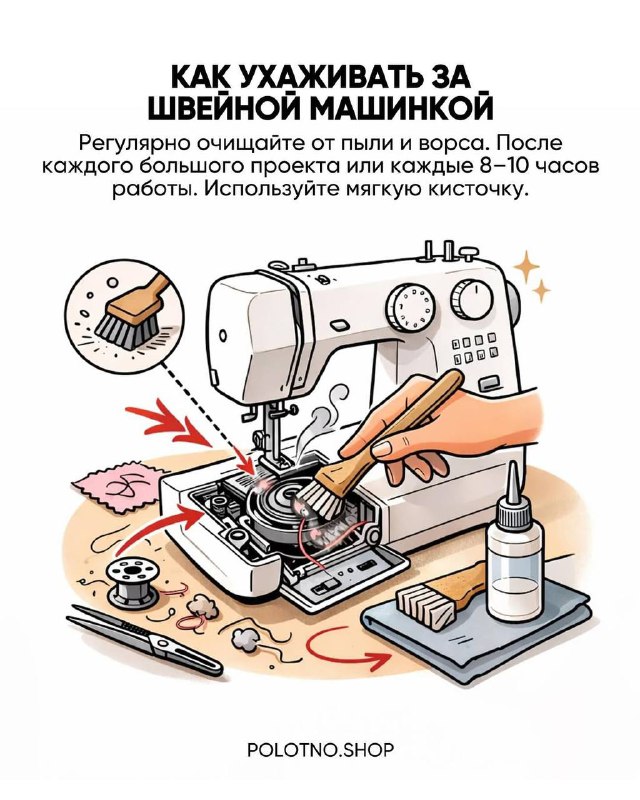 КАК УХАЖИВАТЬ ЗА ШВЕЙНОЙ МАШИНКОЙ

Регулярно очищайте от пыли и ворса. После каждого большого проекта или каждые 8–10 часов работы. Используйте мягкую кисточку.

POLOTNO.SHOP