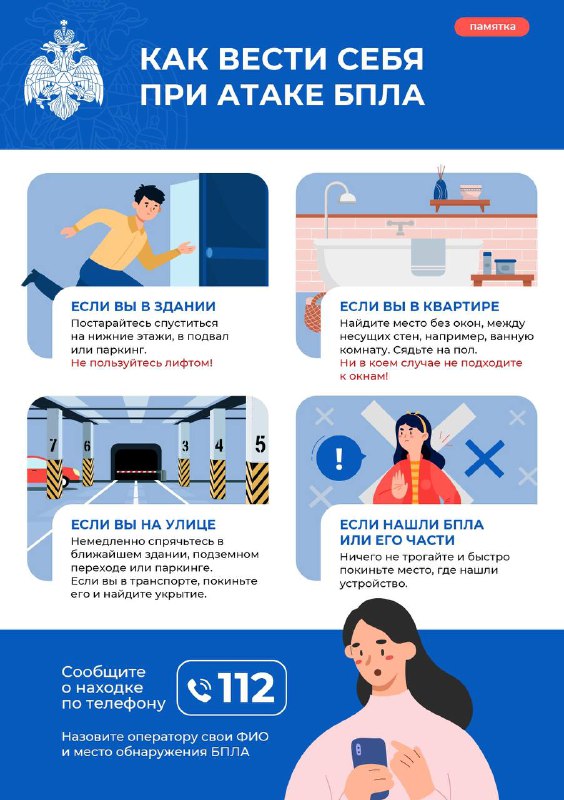 памятка

КАК ВЕСТИ СЕБЯ ПРИ АТАКЕ БПЛА

ЕСЛИ ВЫ В ЗДАНИИ
Постарайтесь спуститься на нижние этажи, в подвал или паркинг.
Не пользуйтесь лифтом!

ЕСЛИ ВЫ В КВАРТИРЕ
Найдите место без окон, между несущих стен, например, ванную комнату. Сядьте на пол.
Ни в коем случае не подходите к окнам!

7 6 3 4 5

ЕСЛИ ВЫ НА УЛИЦЕ
Немедленно спрячьтесь в ближайшем здании, подземном переходе или паркинге.
Если вы в транспорте, покиньте его и найдите укрытие.

!

ЕСЛИ НАШЛИ БПЛА ИЛИ ЕГО ЧАСТИ
Ничего не трогайте и быстро покиньте место, где нашли устройство.

Сообщите о находке по телефону

112

Назовите оператору свои ФИО и место обнаружения БПЛА