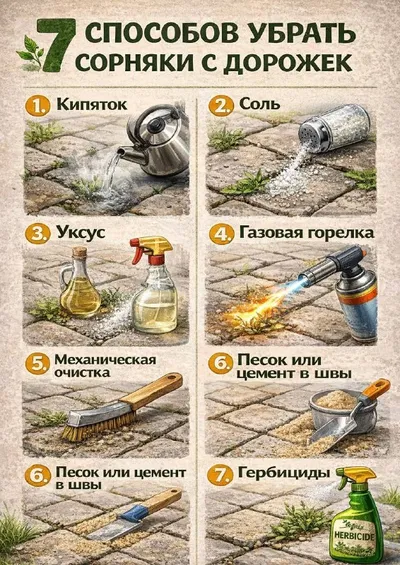 7 СПОСОБОВ УБРАТЬ СОРНЯКИ С ДОРОЖЕК

1. Кипяток

2. Соль

3. Уксус

4. Газовая горелка

5. Механическая очистка

6. Песок или цемент в швы

6. Песок или цемент в швы

7. Гербициды

HERBICIDE