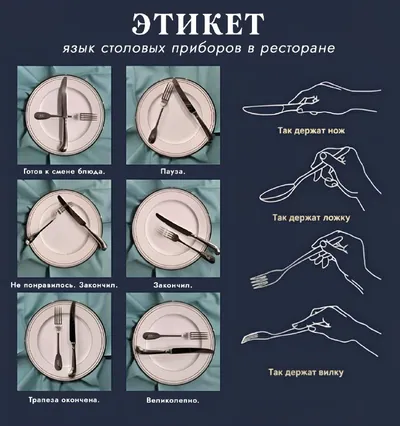 ЭТИКЕТ

язык столовых приборов в ресторане

Готов к смене блюда.

Пауза.

Не понравилось. Закончил.

Закончил.

Трапеза окончена.

Великолепно.

Так держат нож

Так держат ложку

Так держат вилку