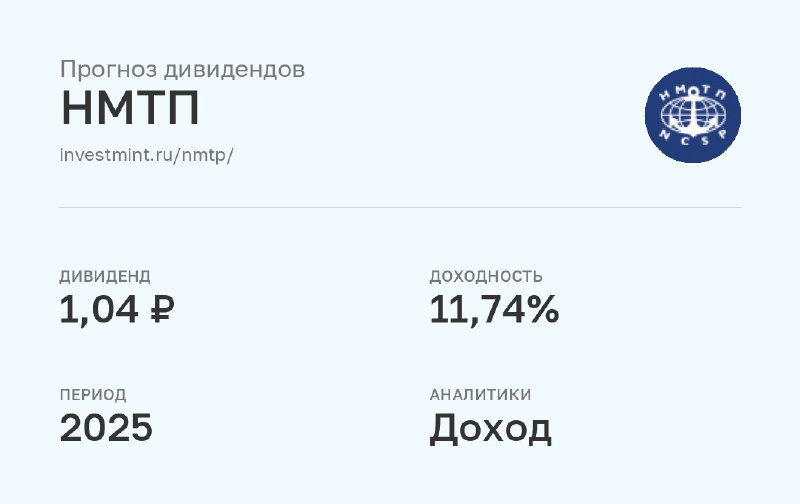 Прогноз дивидендов

НМТП

investmint.ru/nmtp/

НМТП
NCSP

ДИВИДЕНД
1,04 ₽

ДОХОДНОСТЬ
11,74%

ПЕРИОД
2025

АНАЛИТИКИ
Доход