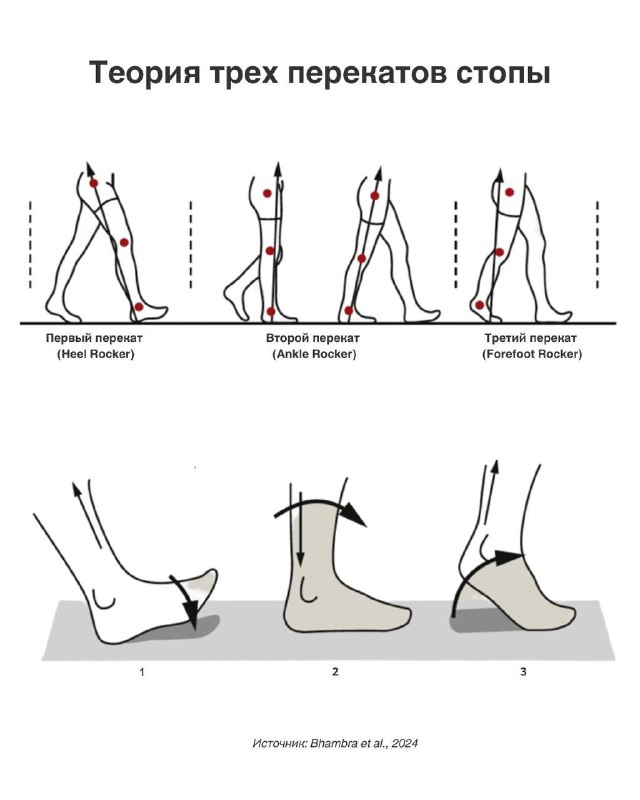 Теория трех перекатов стопы

Первый перекат
(Heel Rocker)

Второй перекат
(Ankle Rocker)

Третий перекат
(Forefoot Rocker)

1

2

3

Источник: Bhambra et al., 2024