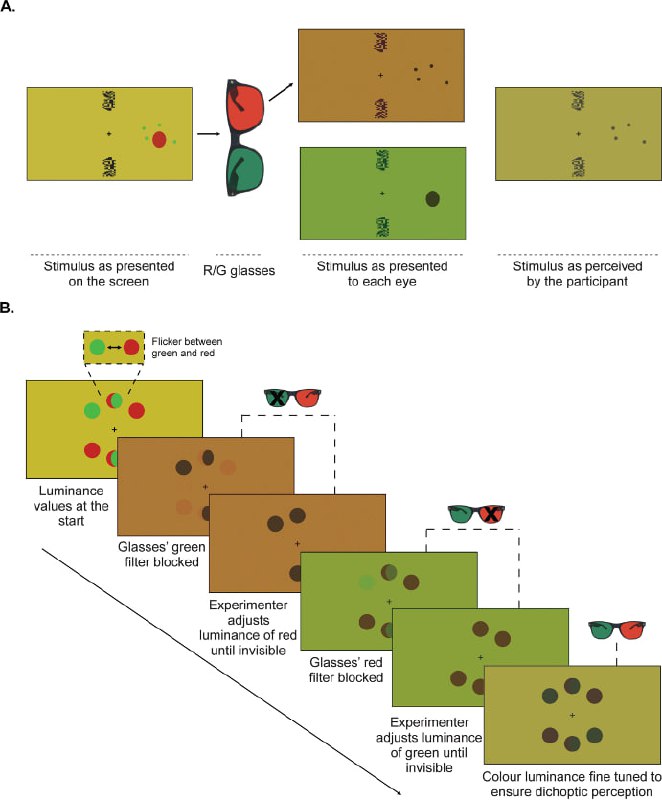 A.

Stimulus as presented on the screen

R/G glasses

Stimulus as presented to each eye

Stimulus as perceived by the participant

B.

Flicker between green and red

Luminance values at the start

Glasses' green filter blocked

Experimenter adjusts luminance of red until invisible

Glasses' red filter blocked

Experimenter adjusts luminance of green until invisible

Colour luminance fine tuned to ensure dichoptic perception